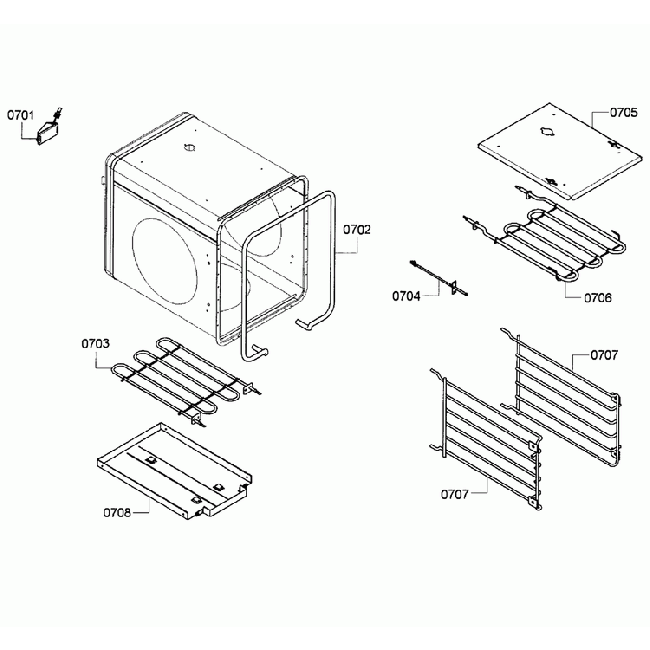 0701
0705
0702
0704
0706
0703
0707
0707
0708