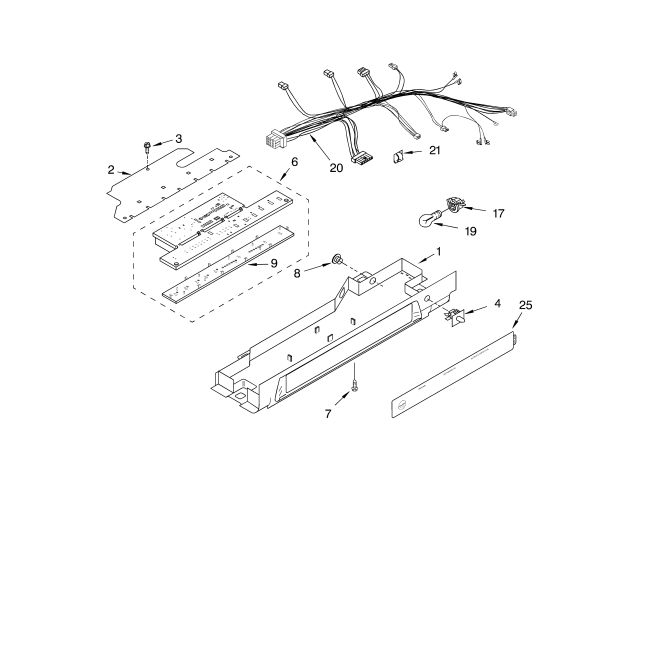 3
2
6
20
21
17
19
9
8
1
4
25
7