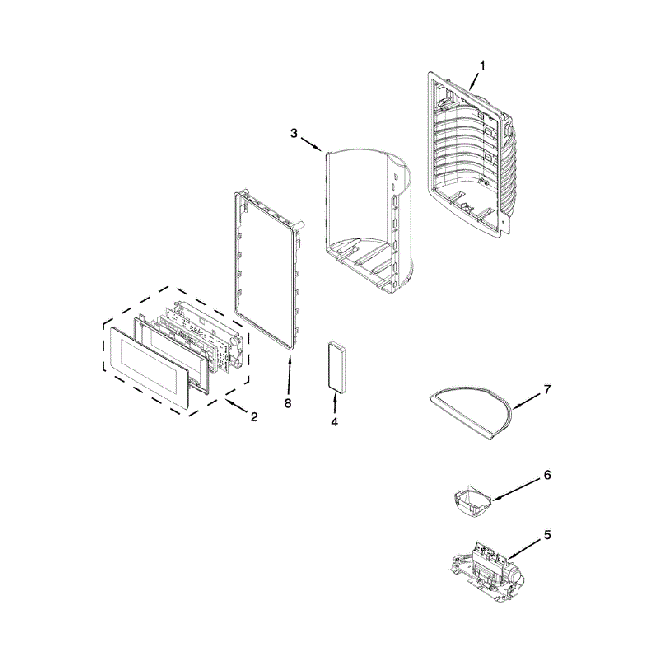 1
3
2
8
4
7
6
5