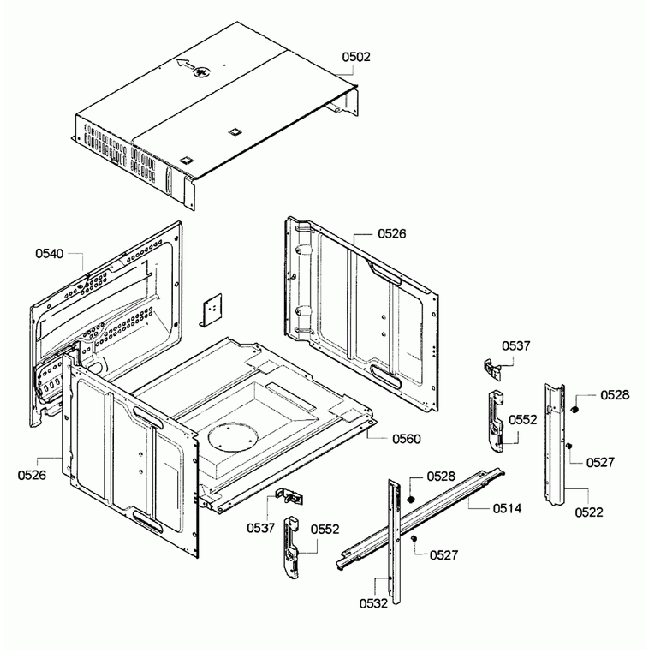 0502

0540

0526

0537

0528

0552

0560

0527

0526

0528

0514

0522

0537

0552

0527

0532