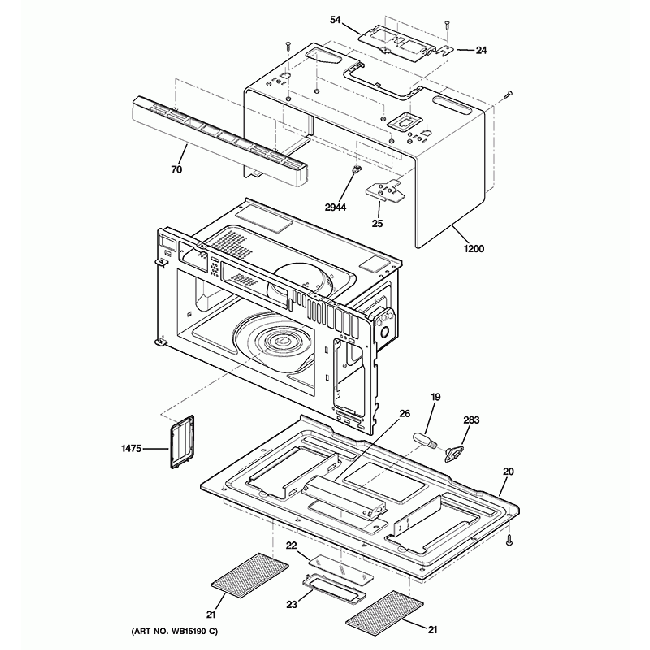 54
24
70
2944
25
1200
19
26
283
1475
20
22
23
21
21
(ART NO. WB15190 C)